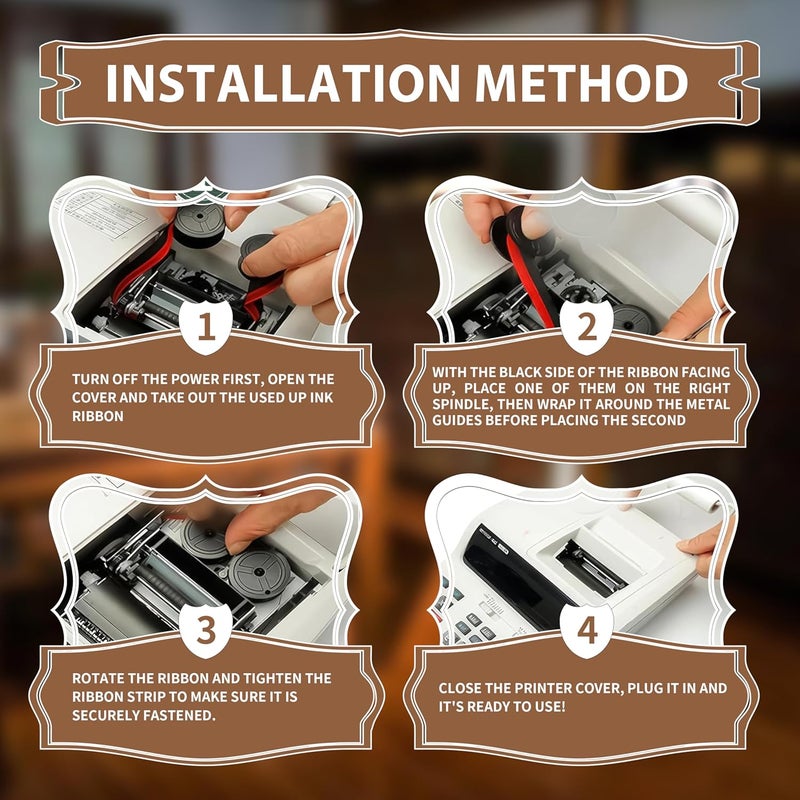 INSTALLATION METHOD

1

TURN OFF THE POWER FIRST, OPEN THE COVER AND TAKE OUT THE USED UP INK RIBBON

2

WITH THE BLACK SIDE OF THE RIBBON FACING UP, PLACE ONE OF THEM ON THE RIGHT SPINDLE, THEN WRAP IT AROUND THE METAL GUIDES BEFORE PLACING THE SECOND

3

ROTATE THE RIBBON AND TIGHTEN THE RIBBON STRIP TO MAKE SURE IT IS SECURELY FASTENED.

4

CLOSE THE PRINTER COVER, PLUG IT IN AND IT'S READY TO USE!